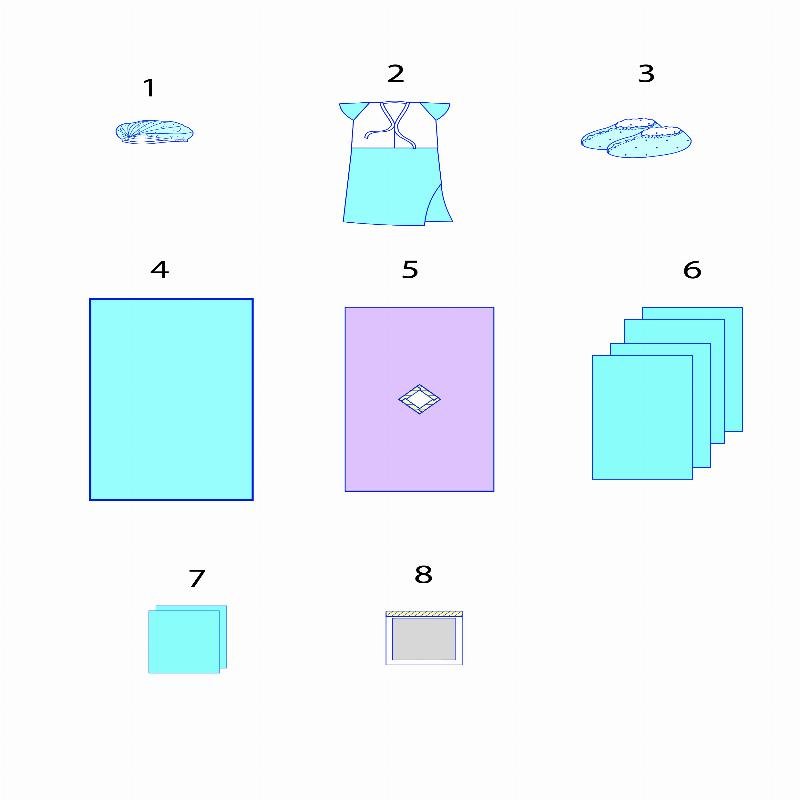 1

2

3

4

5

6

7

8